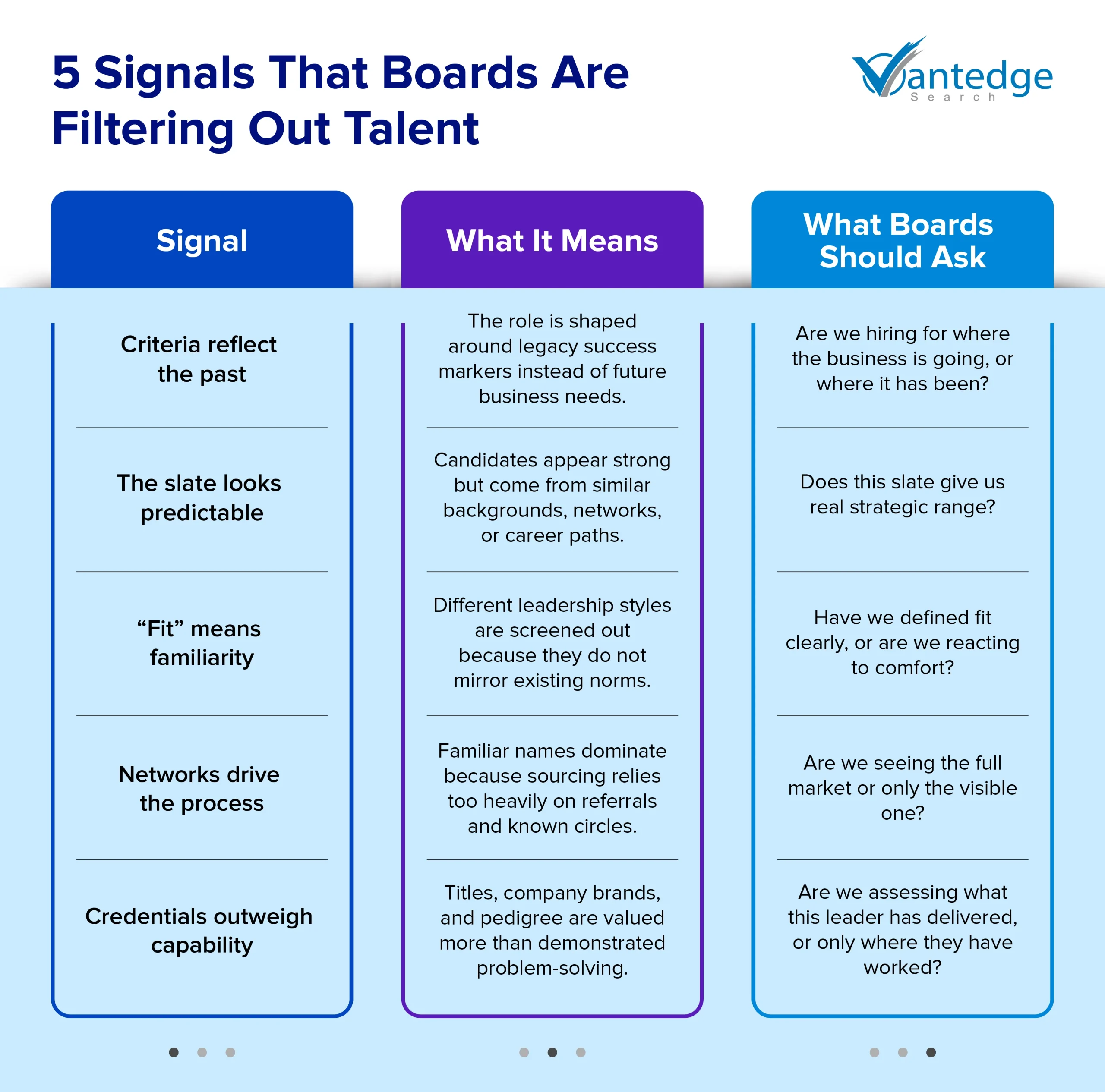 5 Signals That Boards Are Filtering Out Talent

Vantedge Search

| Signal | What It Means | What Boards Should Ask |
|---|---|---|
| Criteria reflect the past | The role is shaped around legacy success markers instead of future business needs. | Are we hiring for where the business is going, or where it has been? |
| The slate looks predictable | Candidates appear strong but come from similar backgrounds, networks, or career paths. | Does this slate give us real strategic range? |
| “Fit” means familiarity | Different leadership styles are screened out because they do not mirror existing norms. | Have we defined fit clearly, or are we reacting to comfort? |
| Networks drive the process | Familiar names dominate because sourcing relies too heavily on referrals and known circles. | Are we seeing the full market or only the visible one? |
| Credentials outweigh capability | Titles, company brands, and pedigree are valued more than demonstrated problem-solving. | Are we assessing what this leader has delivered, or only where they have worked? |