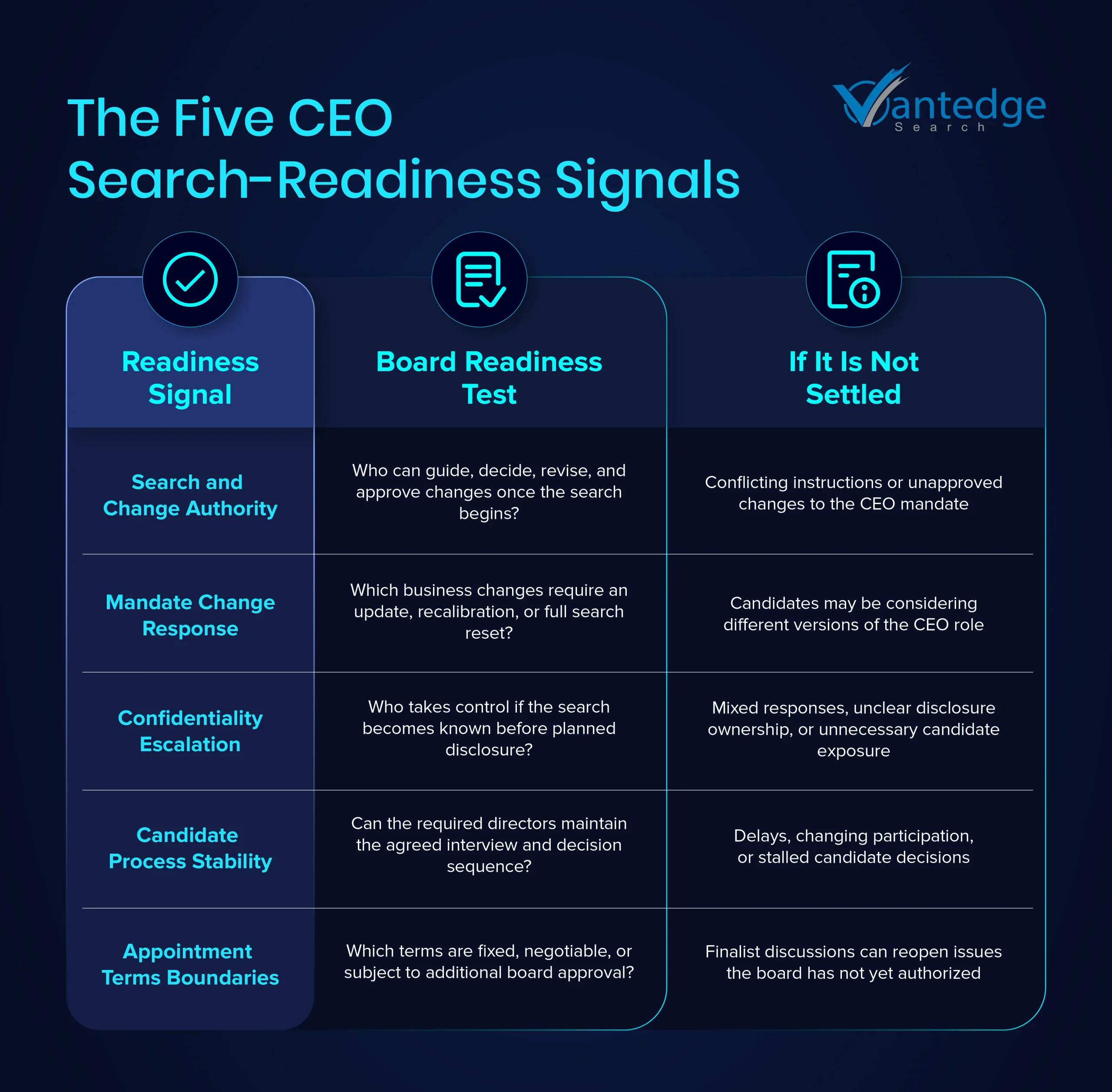 The Five CEO Search-Readiness Signals

Vantedge Search

| Readiness Signal | Board Readiness Test | If It Is Not Settled |
|---|---|---|
| Search and Change Authority | Who can guide, decide, revise, and approve changes once the search begins? | Conflicting instructions or unapproved changes to the CEO mandate |
| Mandate Change Response | Which business changes require an update, recalibration, or full search reset? | Candidates may be considering different versions of the CEO role |
| Confidentiality Escalation | Who takes control if the search becomes known before planned disclosure? | Mixed responses, unclear disclosure ownership, or unnecessary candidate exposure |
| Candidate Process Stability | Can the required directors maintain the agreed interview and decision sequence? | Delays, changing participation, or stalled candidate decisions |
| Appointment Terms Boundaries | Which terms are fixed, negotiable, or subject to additional board approval? | Finalist discussions can reopen issues the board has not yet authorized |